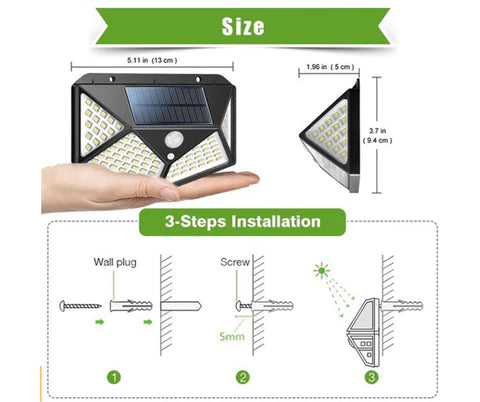 Size

5.11 in (13 cm)

1.96 in (5 cm)

3.7 in (9.4 cm)

3-Steps Installation

Wall plug

Screw

5mm

1

2

3