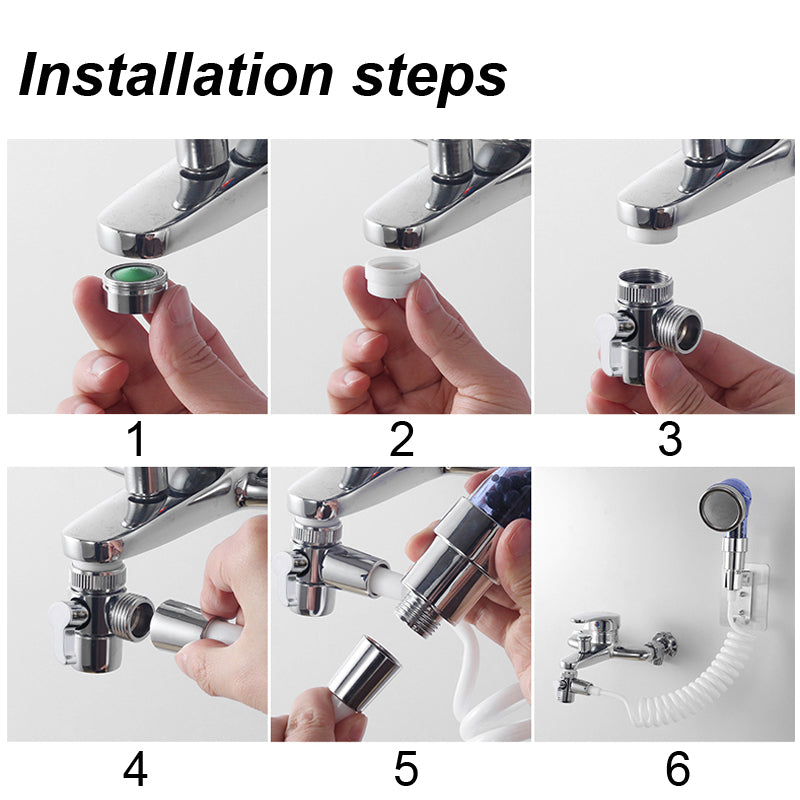 Installation steps

1

2

3

4

5

6